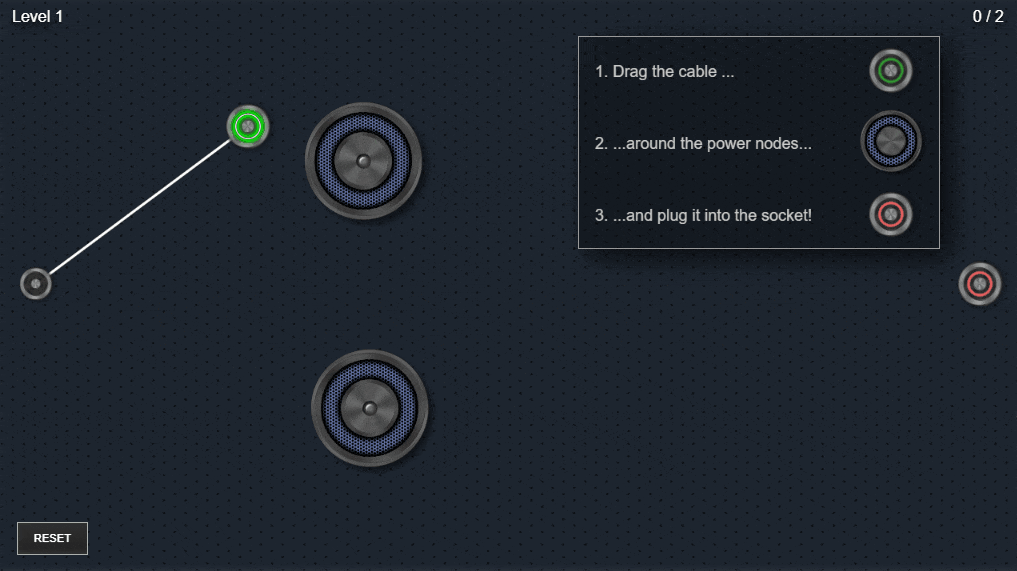 Level 1

0 / 2

1. Drag the cable ...

2. ...around the power nodes...

3. ...and plug it into the socket!

RESET